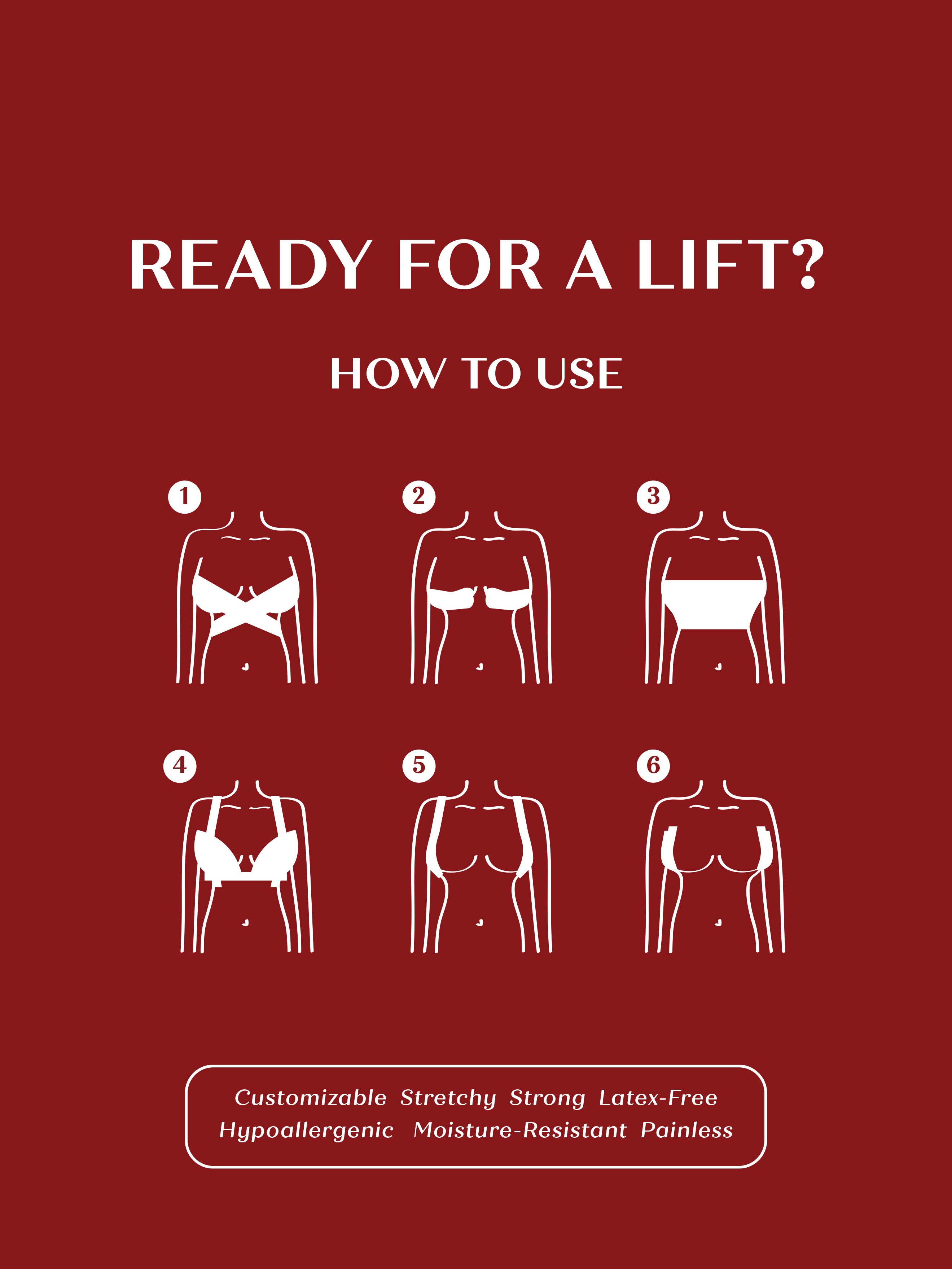 READY FOR A LIFT?

HOW TO USE

1

2

3

4

5

6

Customizable Stretchy Strong Latex-Free
Hypoallergenic Moisture-Resistant Painless